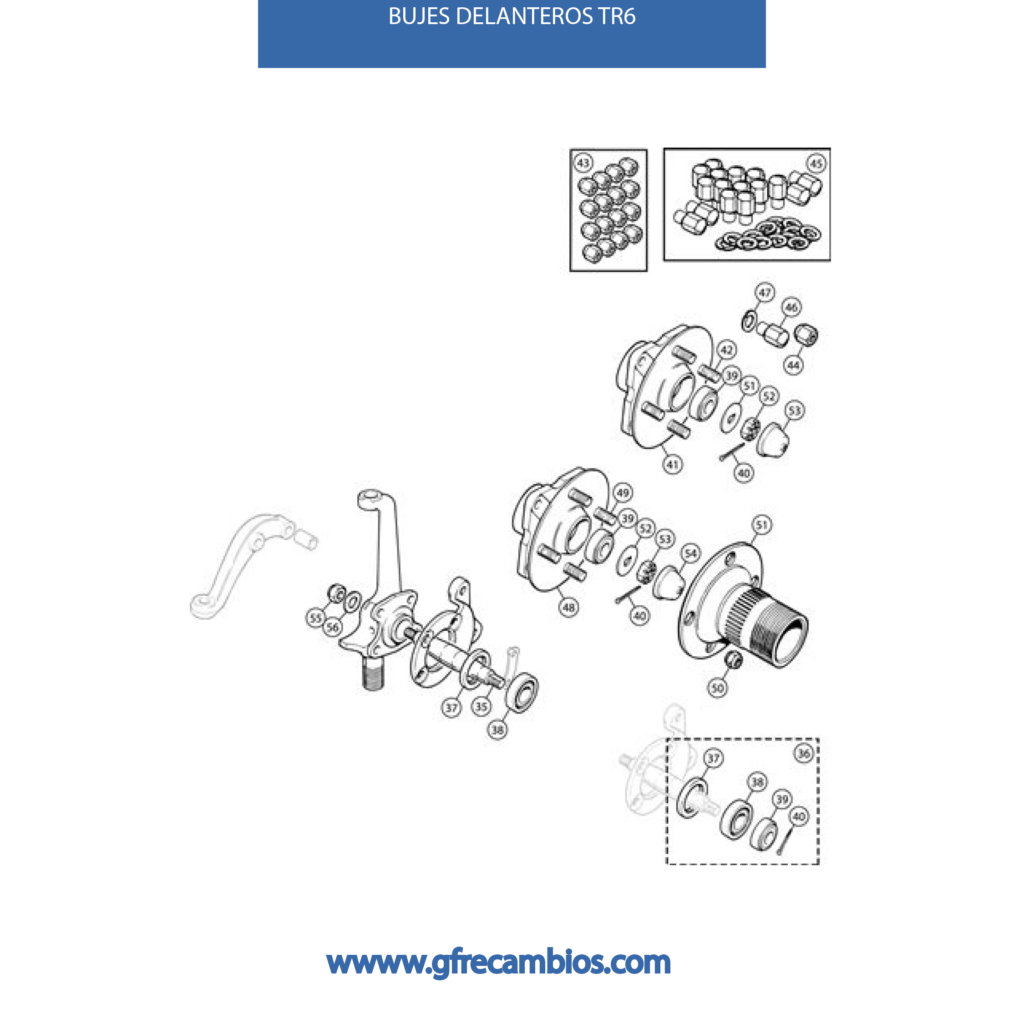 BUJES DELANTEROS TR6

43
45
47
46
44
42
39
51
52
53
41
40
49
39
52
53
54
51
48
40
50
55
56
37
35
38
36
37
38
39
40

wwww.gfrecambios.com