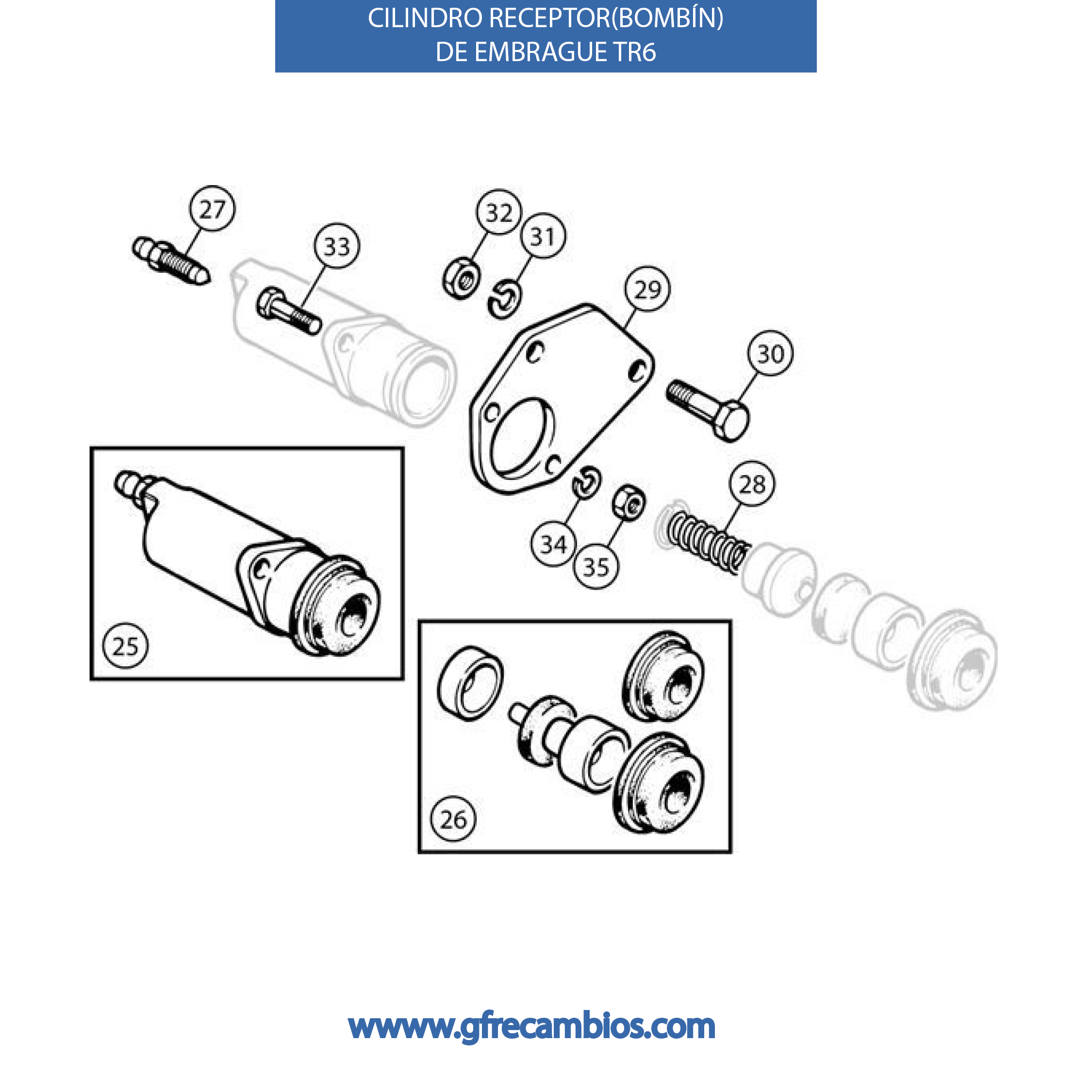 CILINDRO RECEPTOR(BOMBÍN)
DE EMBRAGUE TR6

27
33
32
31
29
30
28
34
35
25
26

www.gfrecambios.com