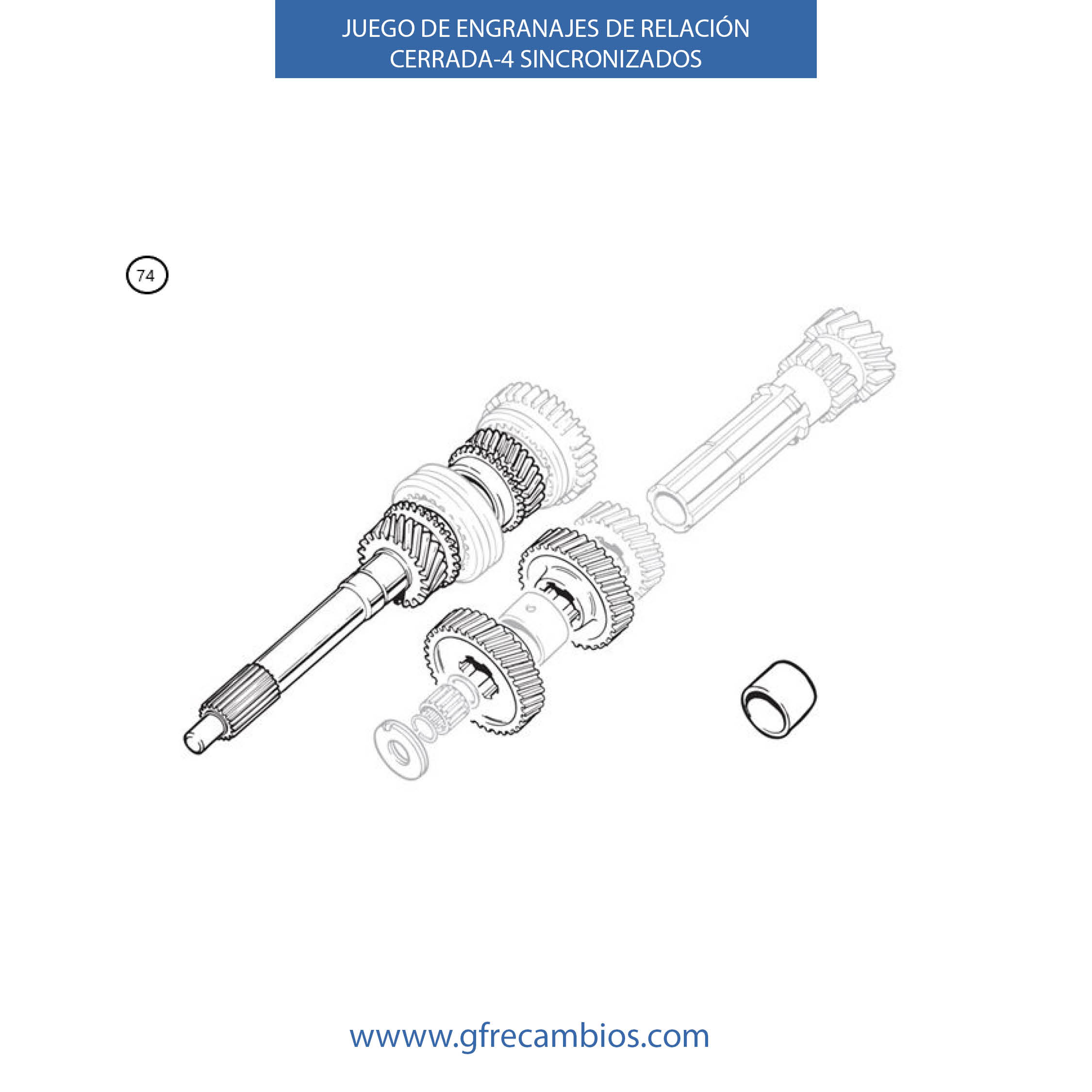 JUEGO DE ENGRANAJES DE RELACIÓN CERRADA-4 SINCRONIZADOS

74

wwww.gfrecambios.com