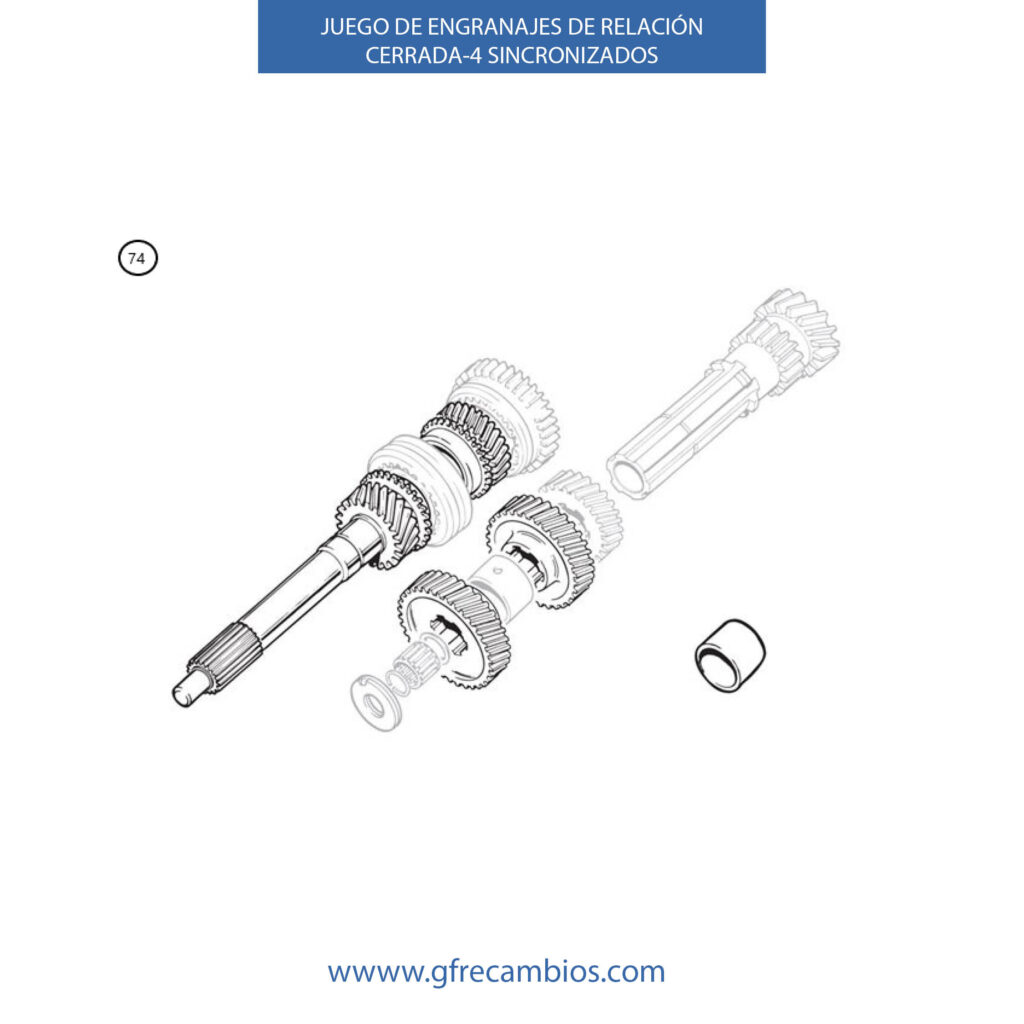 JUEGO DE ENGRANAJES DE RELACIÓN CERRADA-4 SINCRONIZADOS

74

wwww.gfrecambios.com