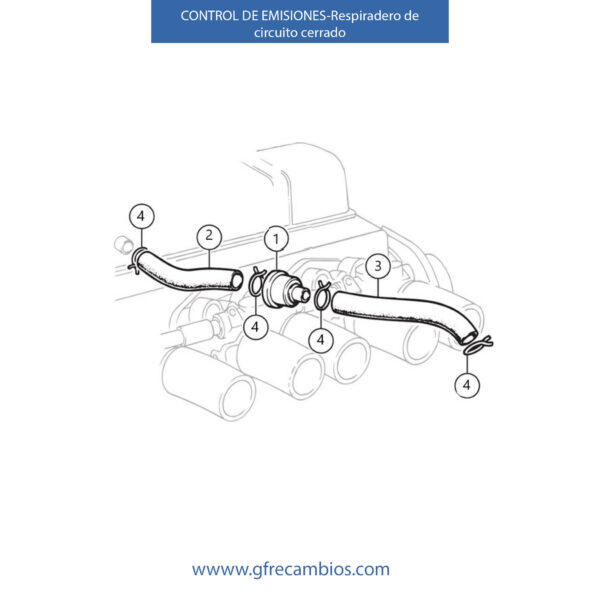 CONTROL DE EMISIONES-Respiradero de circuito cerrado

4
2
1
3
4
4
4

wwww.gfrecambios.com