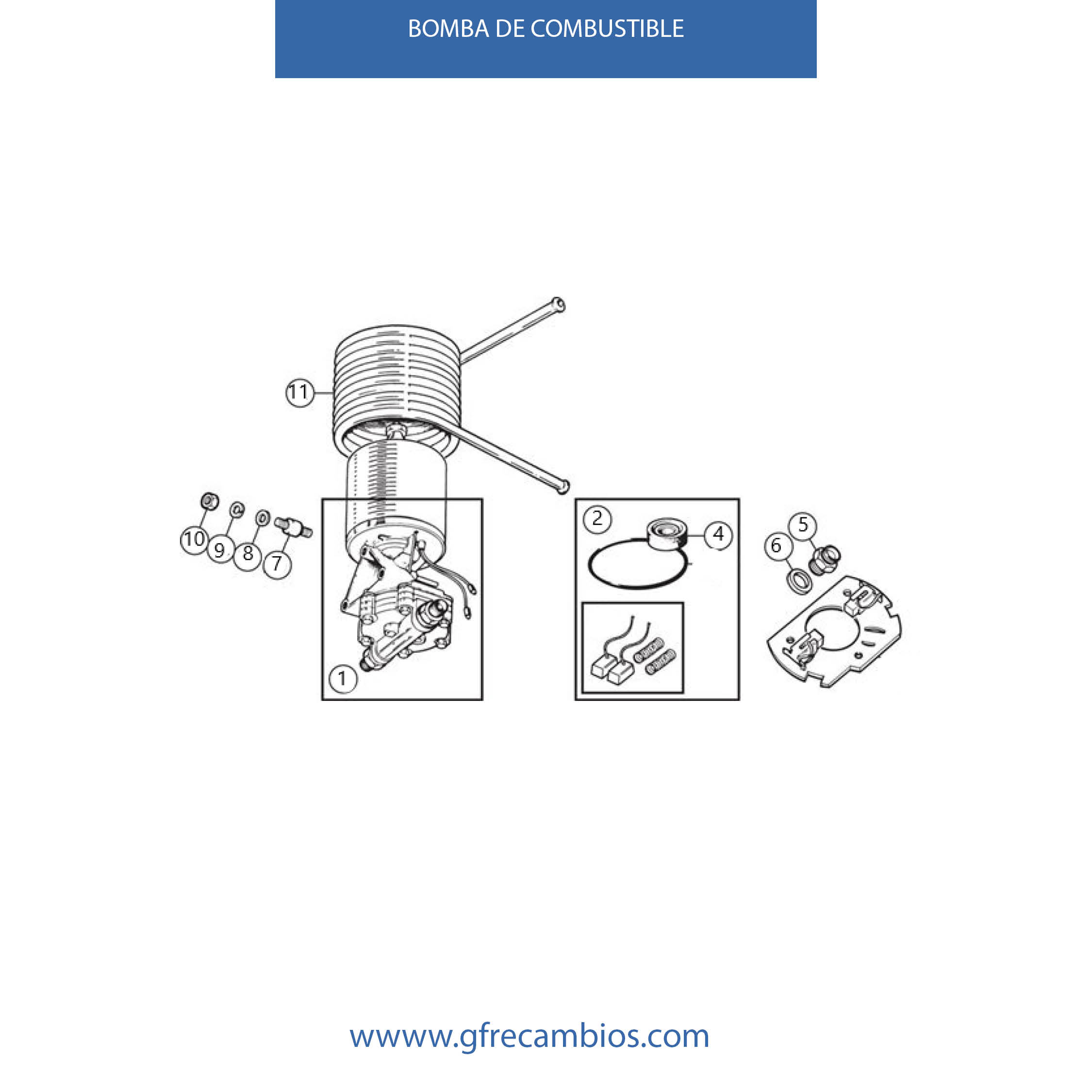 BOMBA DE COMBUSTIBLE

11

10 9 8 7

1

2 4

5 6

wwww.gfrecambios.com