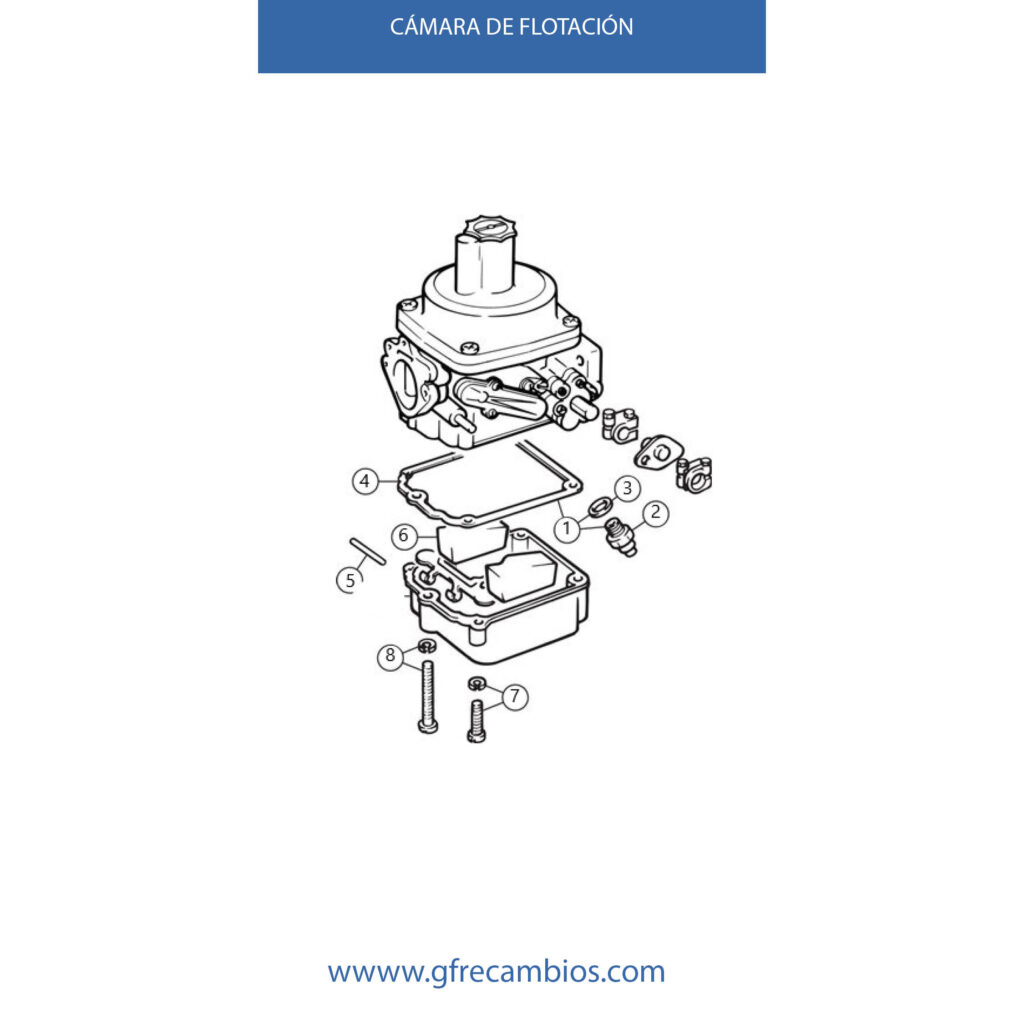 CÁMARA DE FLOTACIÓN

4
3
2
1
6
5
8
7

wwww.gfrecambios.com