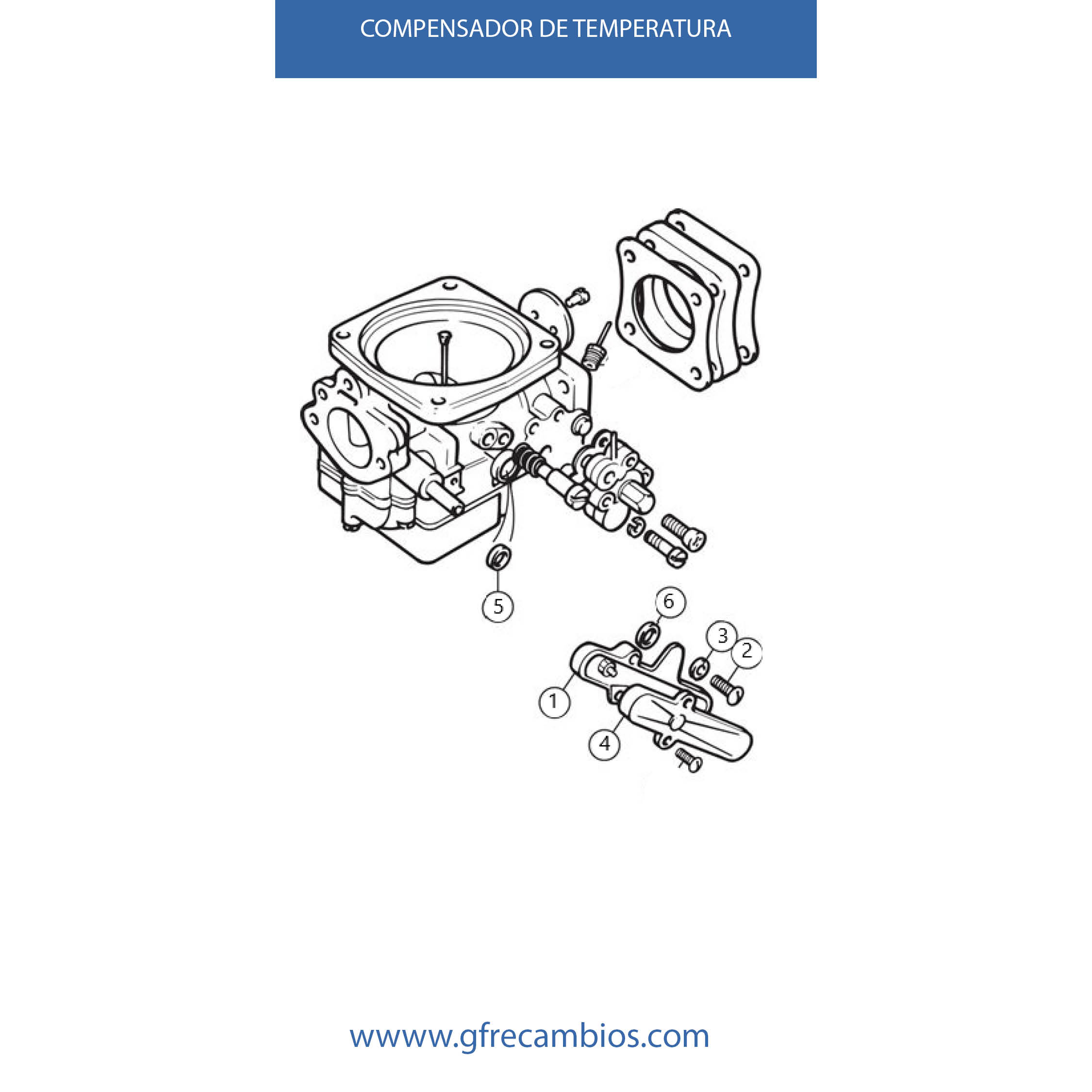 COMPENSADOR DE TEMPERATURA

5

6

3

2

1

4

wwww.gfrecambios.com