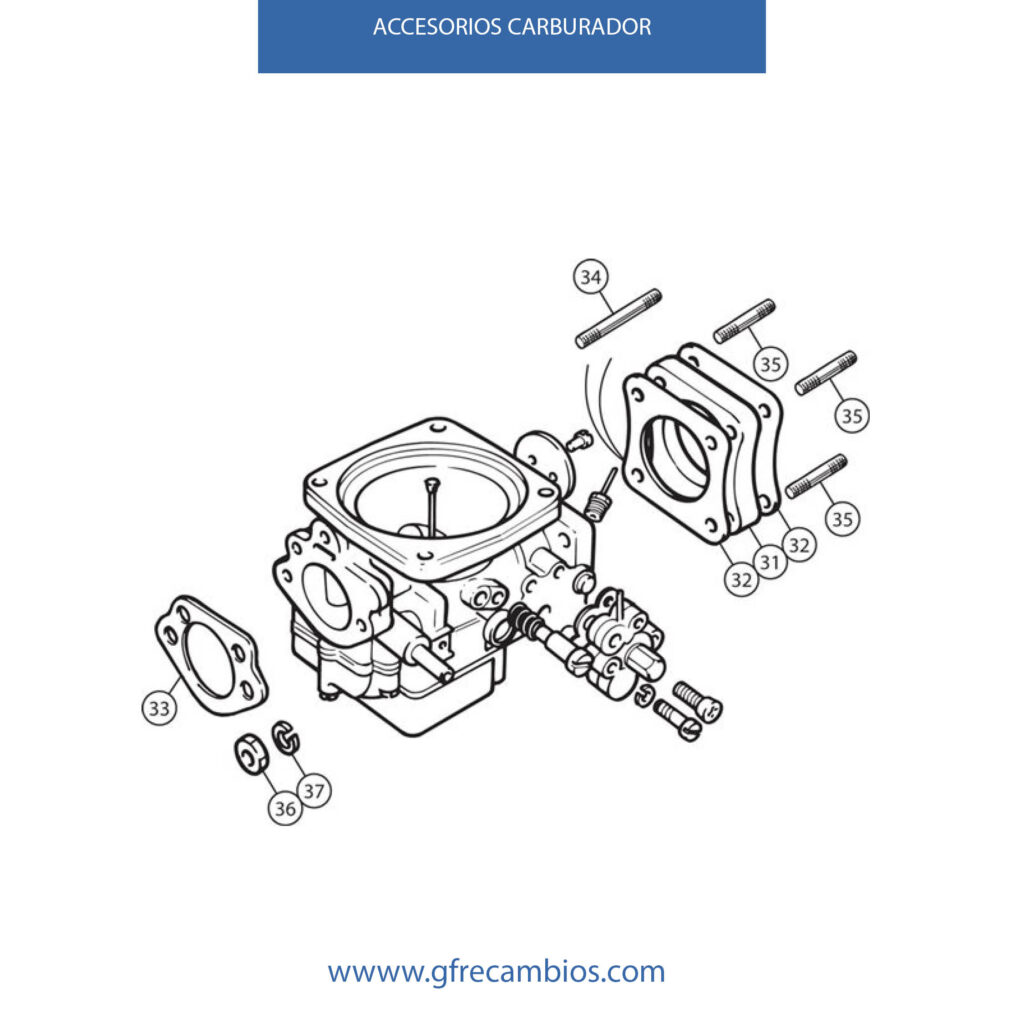 ACCESORIOS CARBURADOR

34
35
35
35
32
31
32
33
37
36

wwww.gfrecambios.com