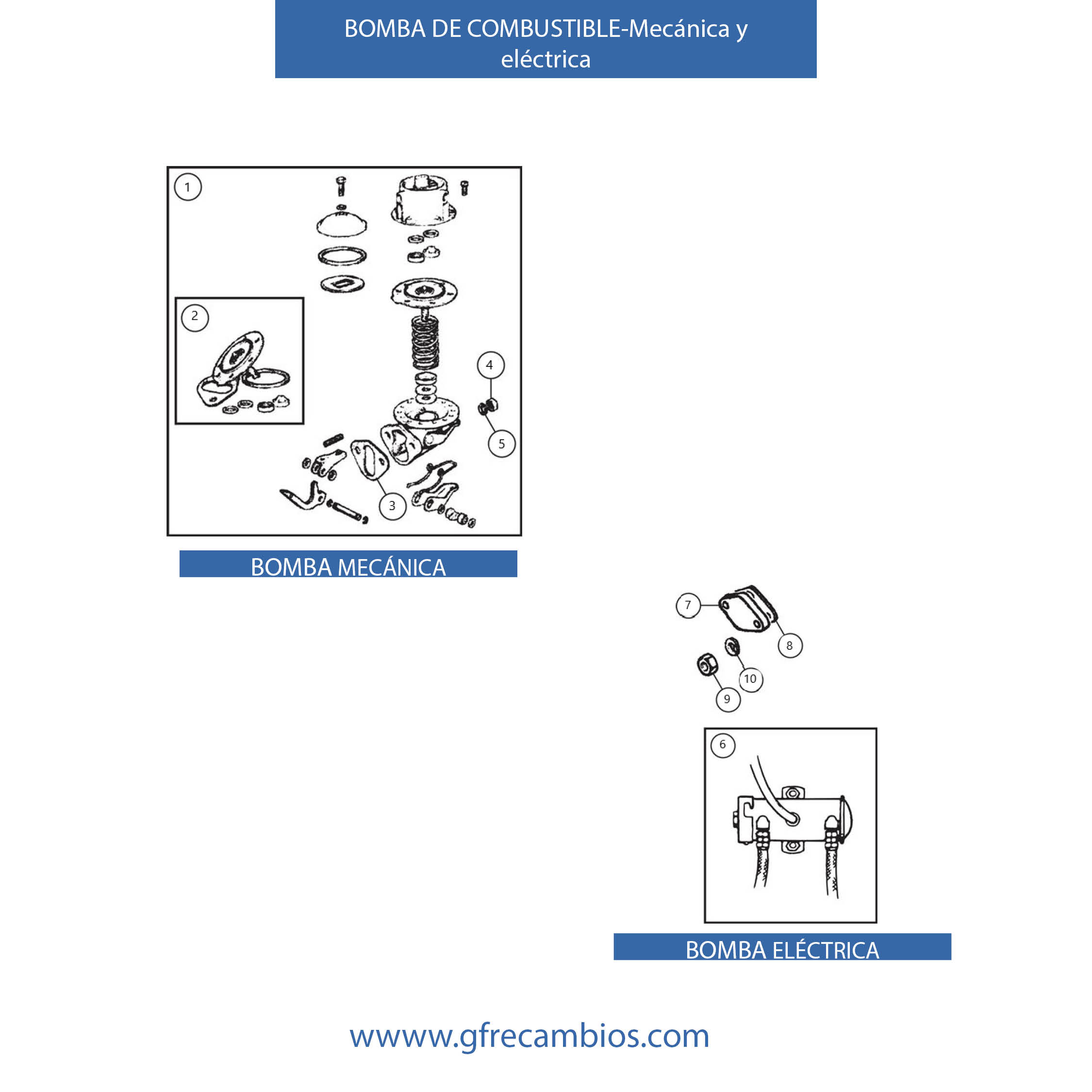 BOMBA DE COMBUSTIBLE-Mecánica y eléctrica

1

2

4

5

3

BOMBA MECÁNICA

7

8

10

9

6

BOMBA ELÉCTRICA

wwww.gfrecambios.com