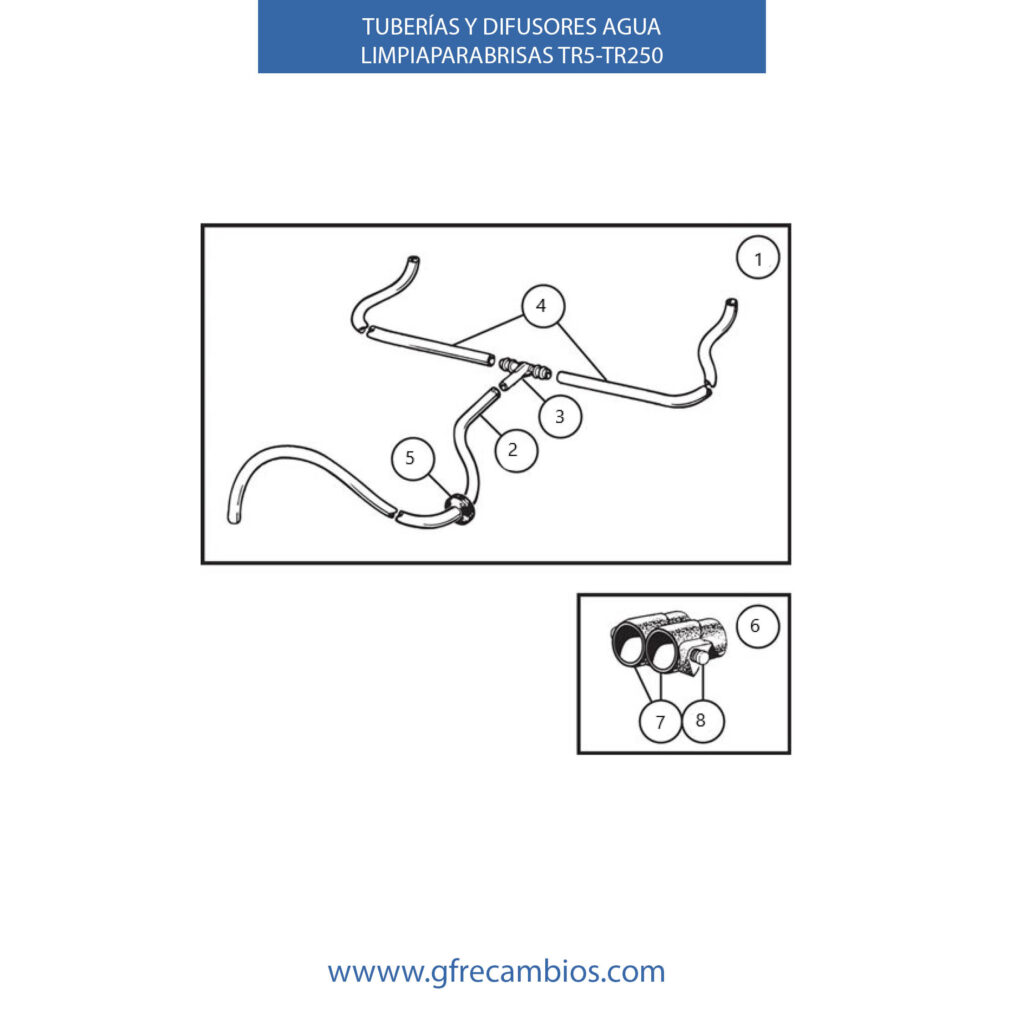 TUBERÍAS Y DIFUSORES AGUA LIMPIAPARABRISAS TR5-TR250

1
4
3
2
5

6
7
8

wwww.gfrecambios.com