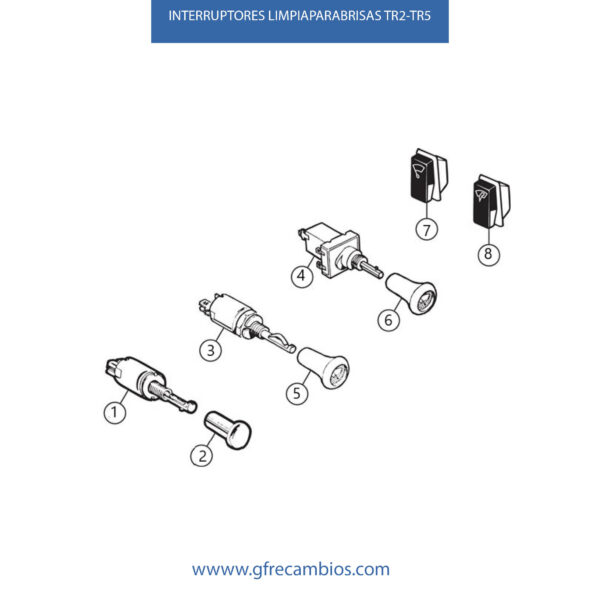 INTERRUPTORES LIMPIAPARABRISAS TR2-TR5

7

8

4

6

3

5

1

2

wwww.gfrecambios.com