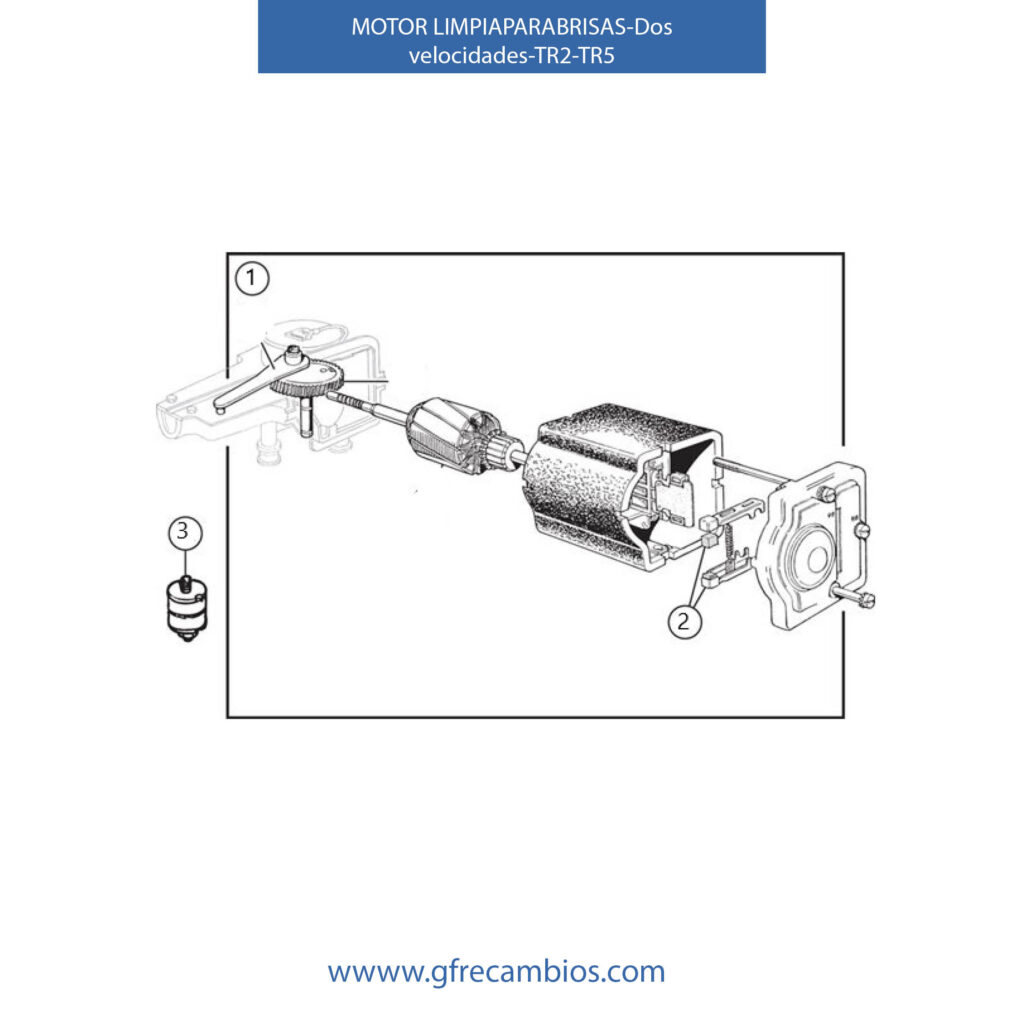 MOTOR LIMPIAPARABRISAS-Dos velocidades-TR2-TR5

1

3

2

wwww.gfrecambios.com