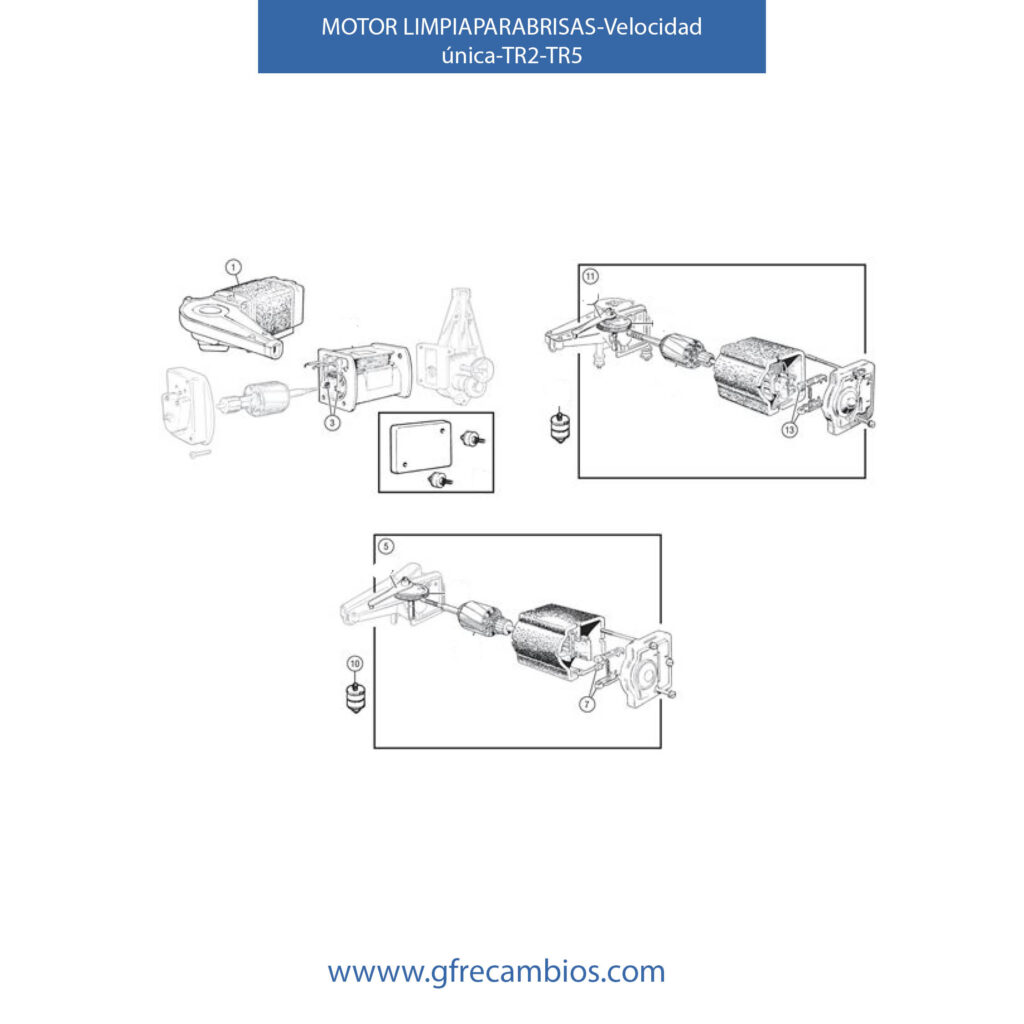 MOTOR LIMPIAPARABRISAS-Velocidad única-TR2-TR5

1

3

11

13

5

10

7

wwww.gfrecambios.com