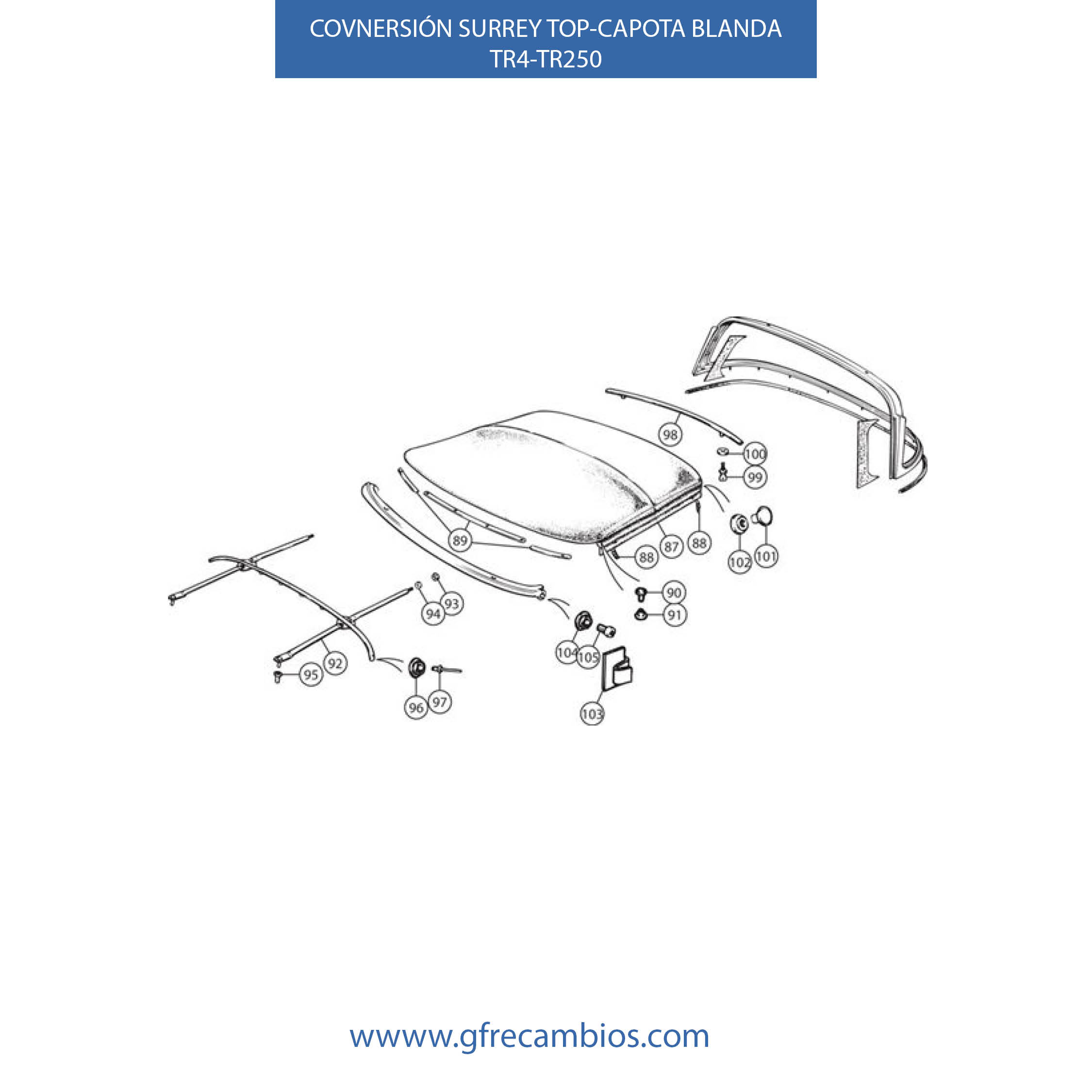 COVNERSIÓN SURREY TOP-CAPOTA BLANDA
TR4-TR250

98
100
99
89
87
88
88
102
101
90
91
94
93
104
105
92
95
96
97
103

wwww.gfrecambios.com