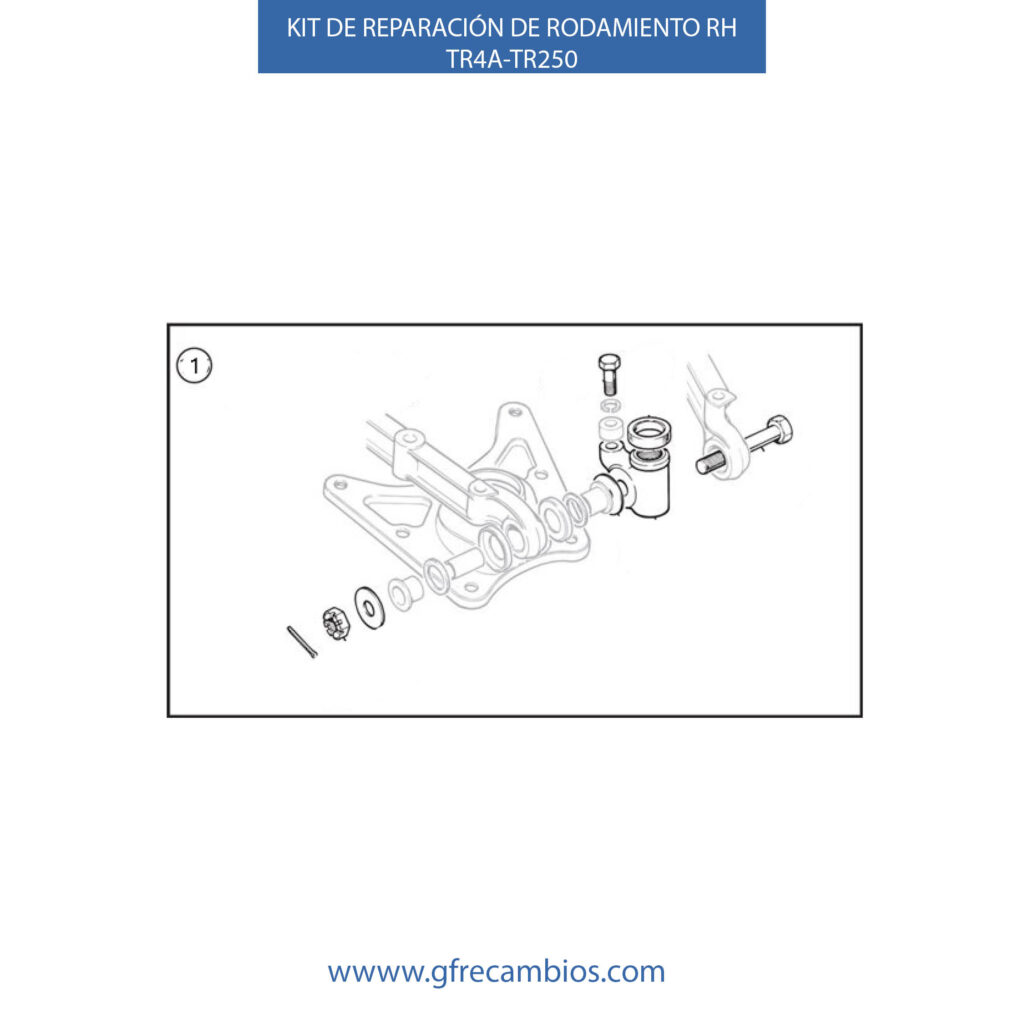 KIT DE REPARACIÓN DE RODAMIENTO RH
TR4A-TR250

1

wwww.gfrecambios.com