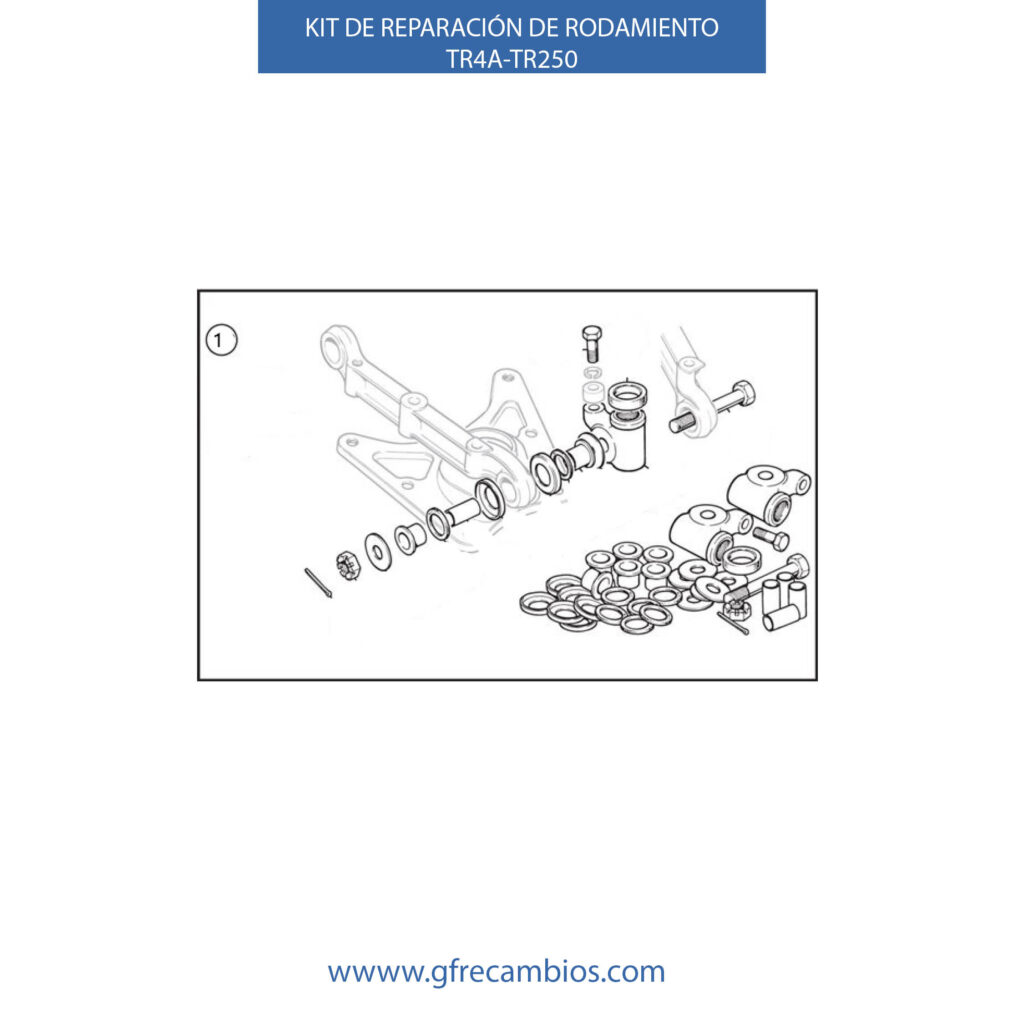 KIT DE REPARACIÓN DE RODAMIENTO
TR4A-TR250

1

wwww.gfrecambios.com