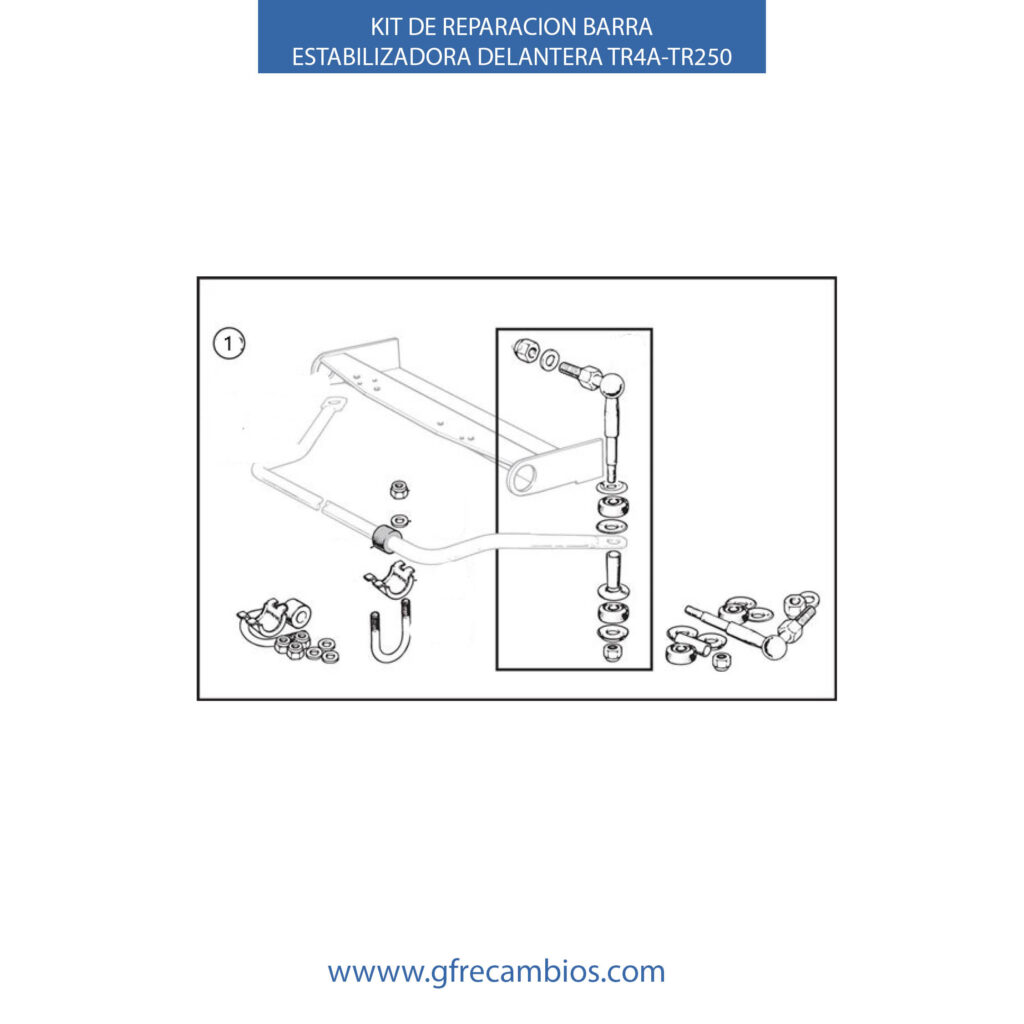 KIT DE REPARACION BARRA ESTABILIZADORA DELANTERA TR4A-TR250

1

wwww.gfrecambios.com