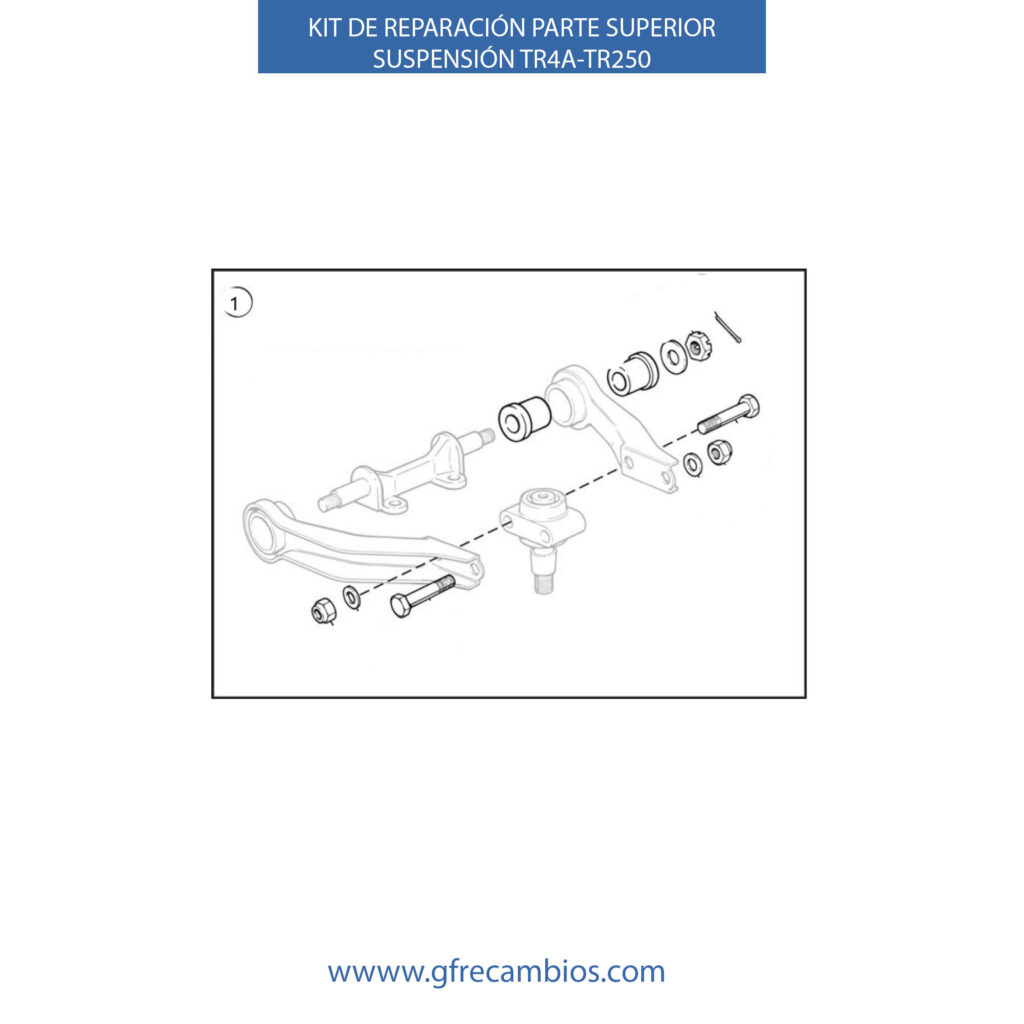 KIT DE REPARACIÓN PARTE SUPERIOR SUSPENSIÓN TR4A-TR250

1

wwww.gfrecambios.com