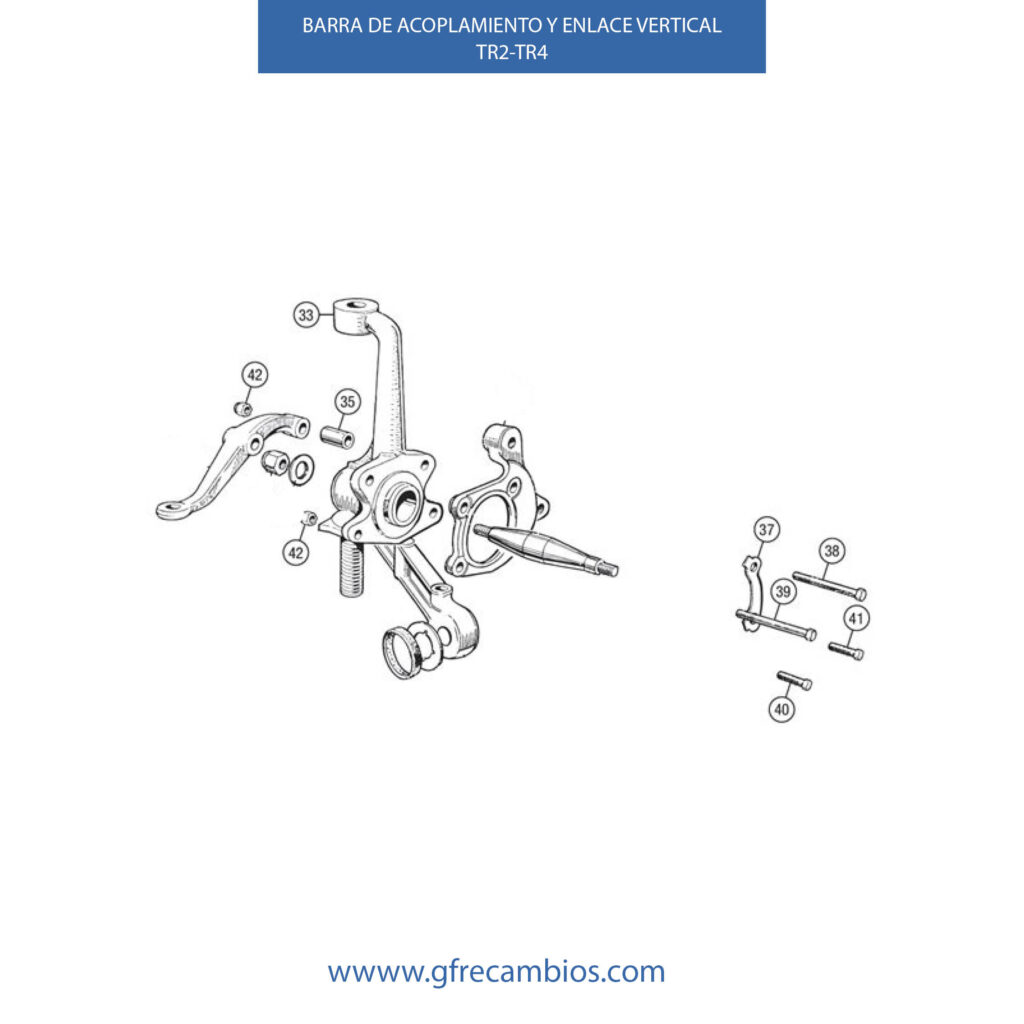 BARRA DE ACOPLAMIENTO Y ENLACE VERTICAL
TR2-TR4

33
42
35
42
37
38
39
41
40

wwww.gfrecambios.com