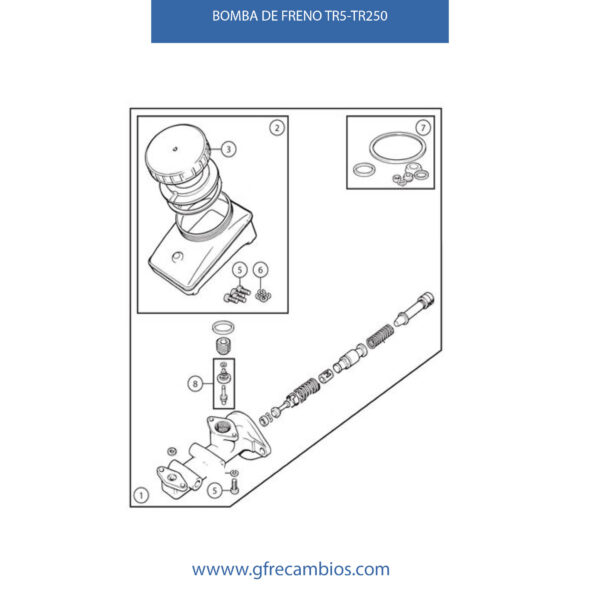 BOMBA DE FRENO TR5-TR250

2
3
7
5
6
8
1
5

wwww.gfrecambios.com