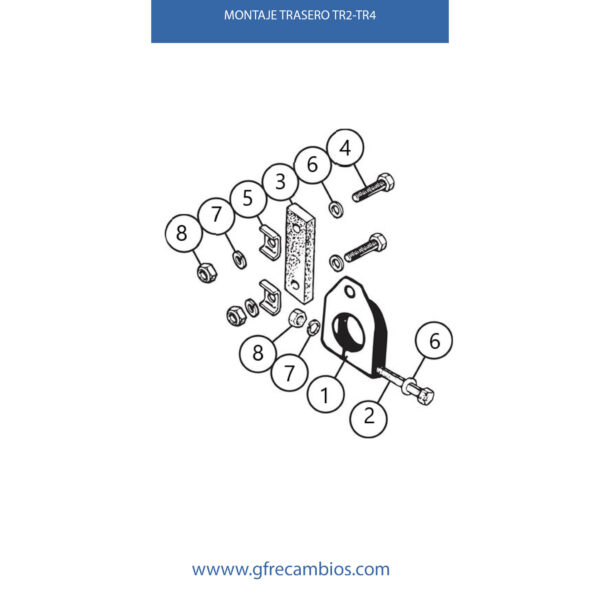 MONTAJE TRASERO TR2-TR4

8
7
5
3
6
4

8
7
1
2
6

wwww.gfrecambios.com