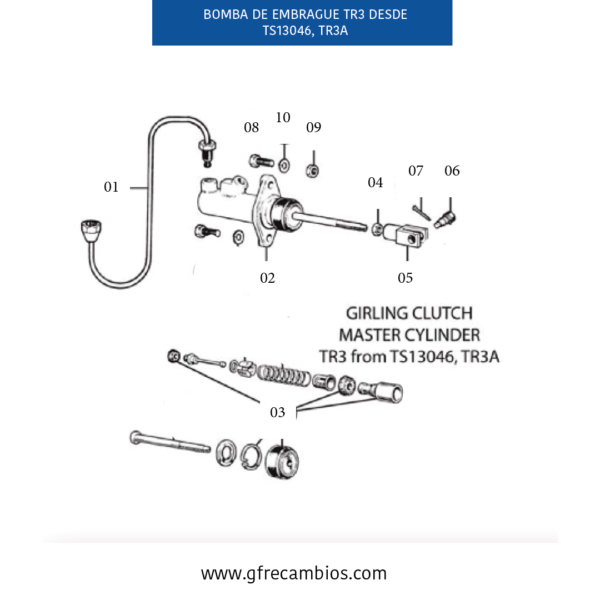 BOMBA DE EMBRAGUE TR3 DESDE TS13046, TR3A

08
10
09
01
04
07
06
02
05

GIRLING CLUTCH
MASTER CYLINDER
TR3 from TS13046, TR3A

03

www.gfrecambios.com