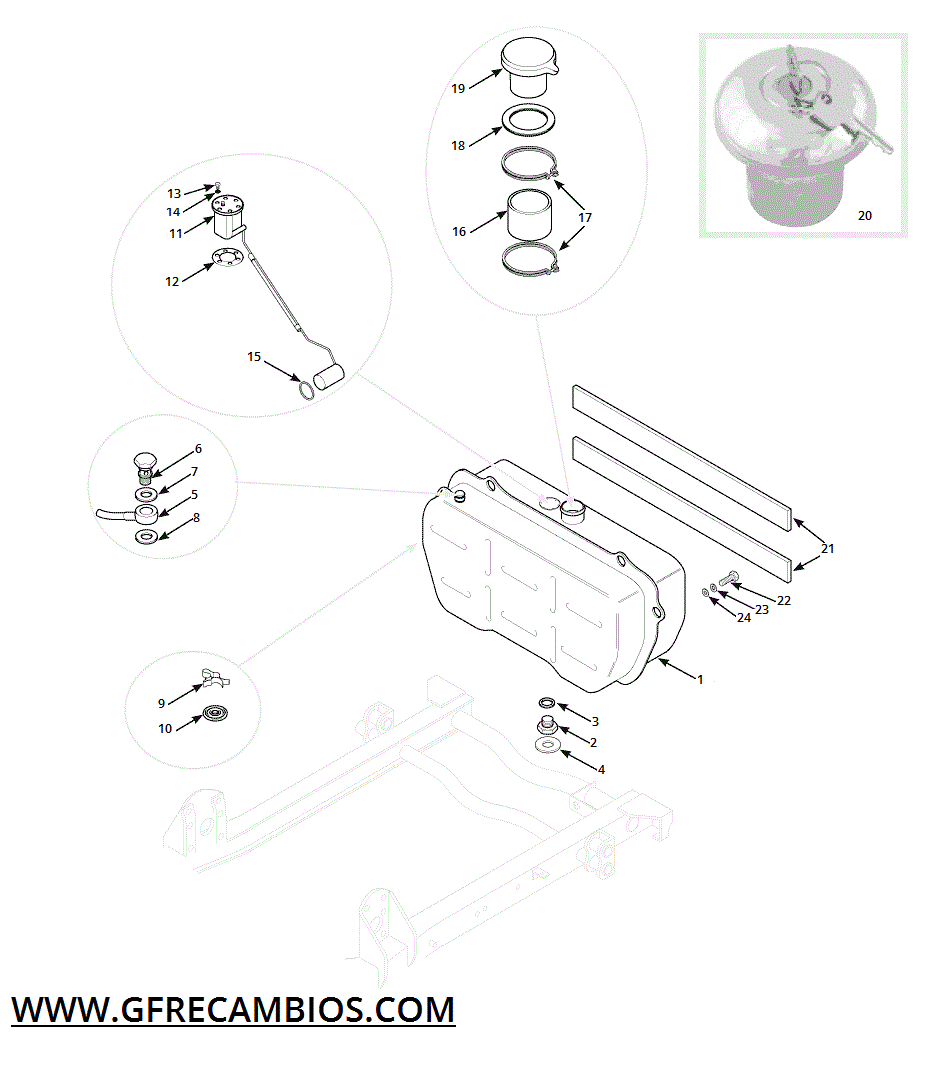 19
18
17
16
20
13
14
11
12
15
6
7
5
8
21
22
23
24
1
9
10
3
2
4
WWW.GFRECAMBIOS.COM